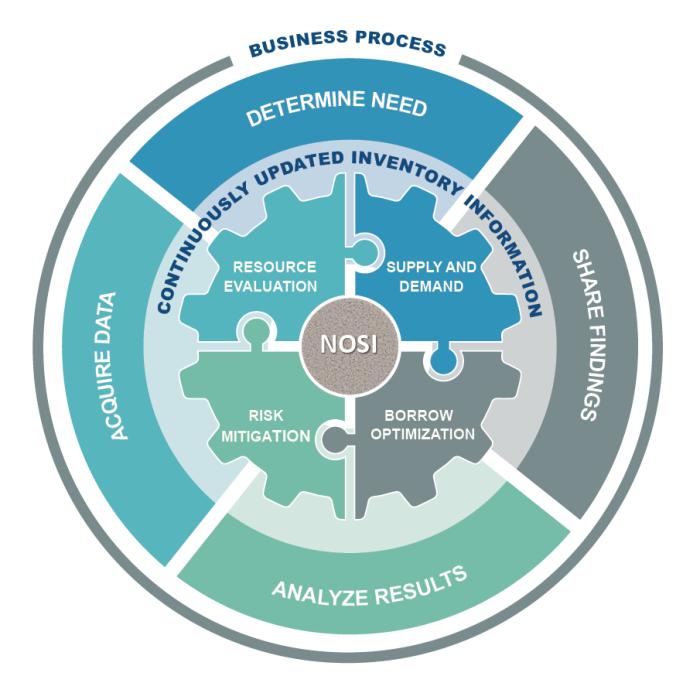 BUSINESS PROCESS

DETERMINE NEED

SHARE FINDINGS

ANALYZE RESULTS

ACQUIRE DATA

CONTINUOUSLY UPDATED INVENTORY INFORMATION

RESOURCE EVALUATION

SUPPLY AND DEMAND

NOSI

RISK MITIGATION

BORROW OPTIMIZATION